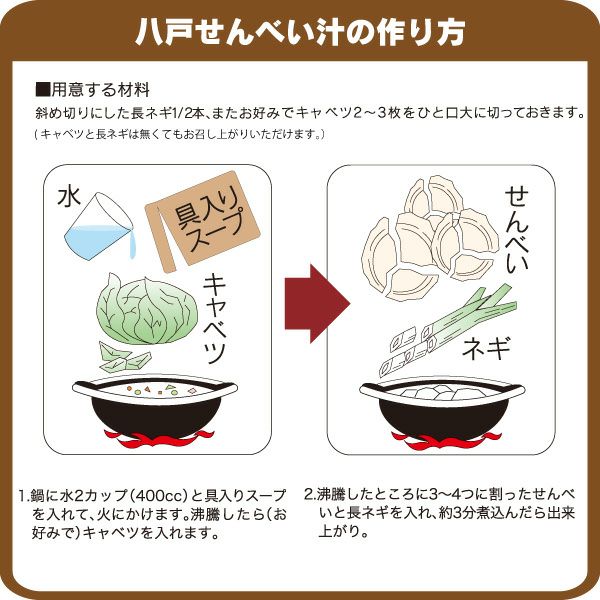 八戸せんべい汁の作り方

■用意する材料
斜め切りにした長ネギ1/2本、またお好みでキャベツ2～3枚をひと口大に切っておきます。
（キャベツと長ネギは無くてもお召し上がりいただけます。）

水

具入りスープ

キャベツ

せんべい

ネギ

1.鍋に水2カップ(400cc)と具入りスープを入れて、火にかけます。沸騰したら(お好みで)キャベツを入れます。

2.沸騰したところに3～4つに割ったせんべいと長ネギを入れ、約3分煮込んだら出来上がり。